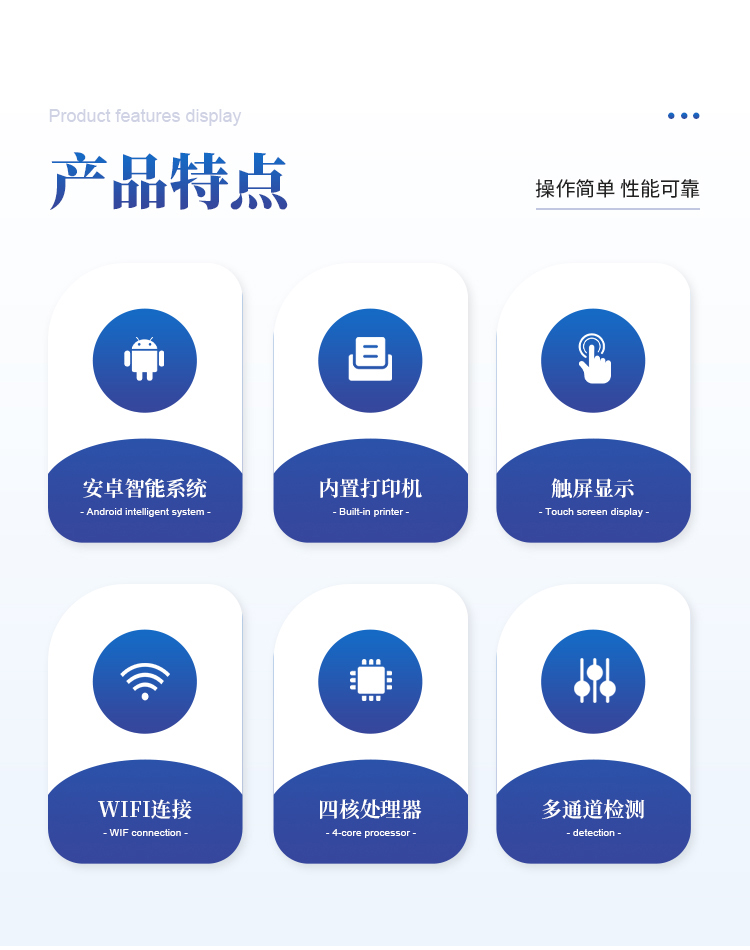 Product features display

产品特点

操作简单 性能可靠

安卓智能系统
- Android intelligent system -

内置打印机
- Built-in printer -

触屏显示
- Touch screen display -

WIFI连接
- WIF connection -

四核处理器
- 4-core processor -

多通道检测
- detection -